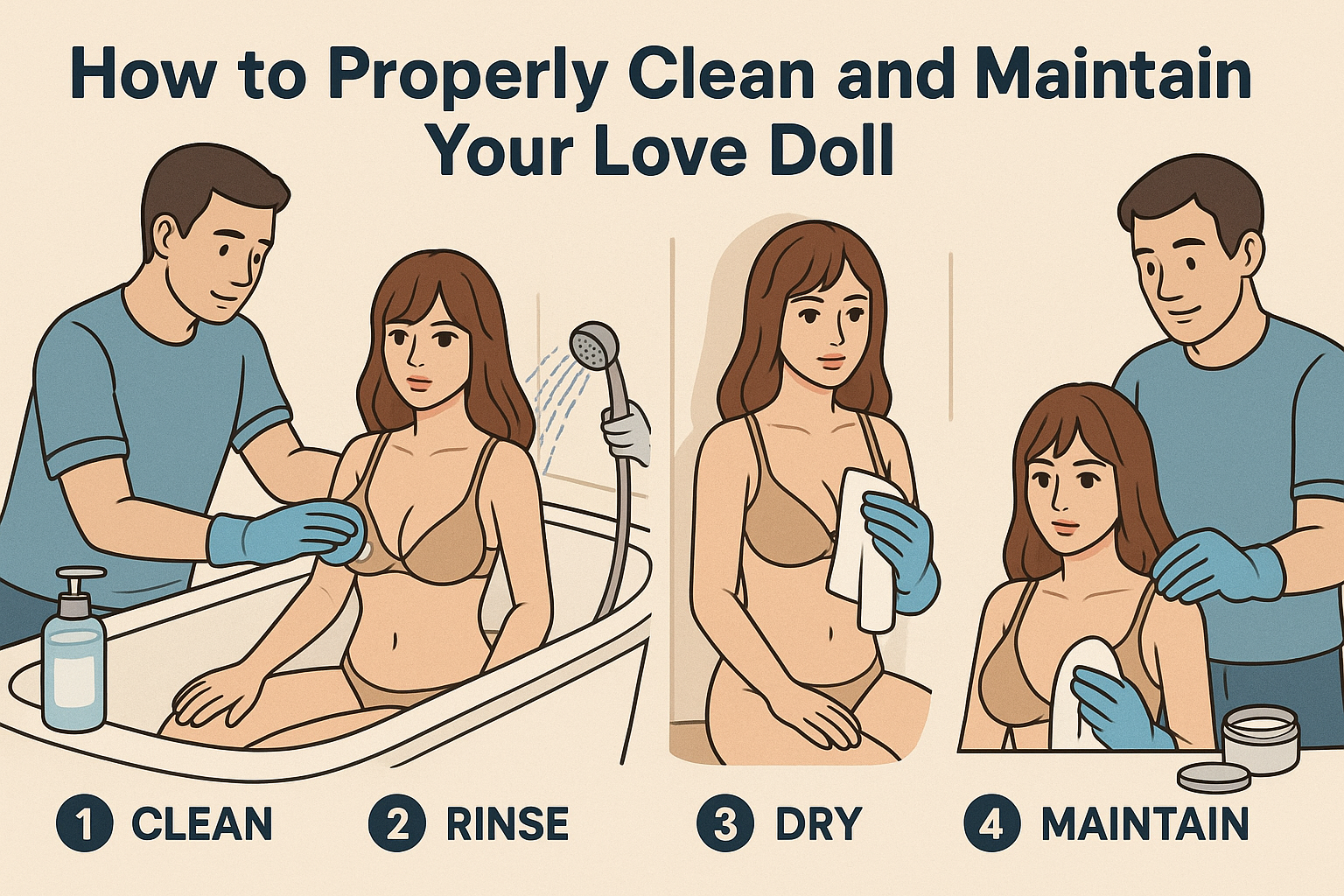 How to Properly Clean and Maintain Your Love Doll

1 CLEAN
2 RINSE
3 DRY
4 MAINTAIN